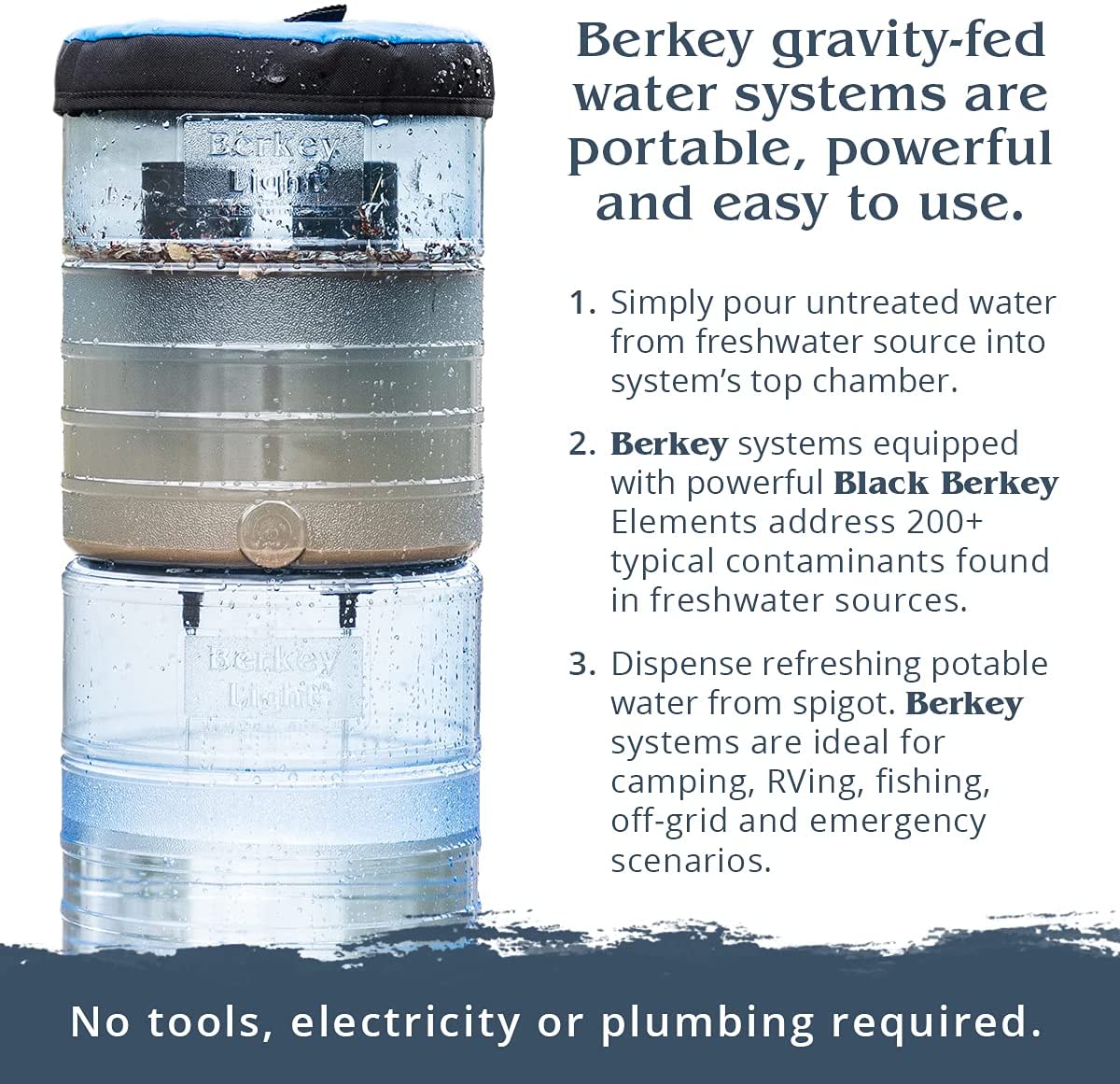 Berkey Light

Berkey Light

Berkey gravity-fed water systems are portable, powerful and easy to use.

1. Simply pour untreated water from freshwater source into system's top chamber.

2. Berkey systems equipped with powerful Black Berkey Elements address 200+ typical contaminants found in freshwater sources.

3. Dispense refreshing potable water from spigot. Berkey systems are ideal for camping, RVing, fishing, off-grid and emergency scenarios.

No tools, electricity or plumbing required.