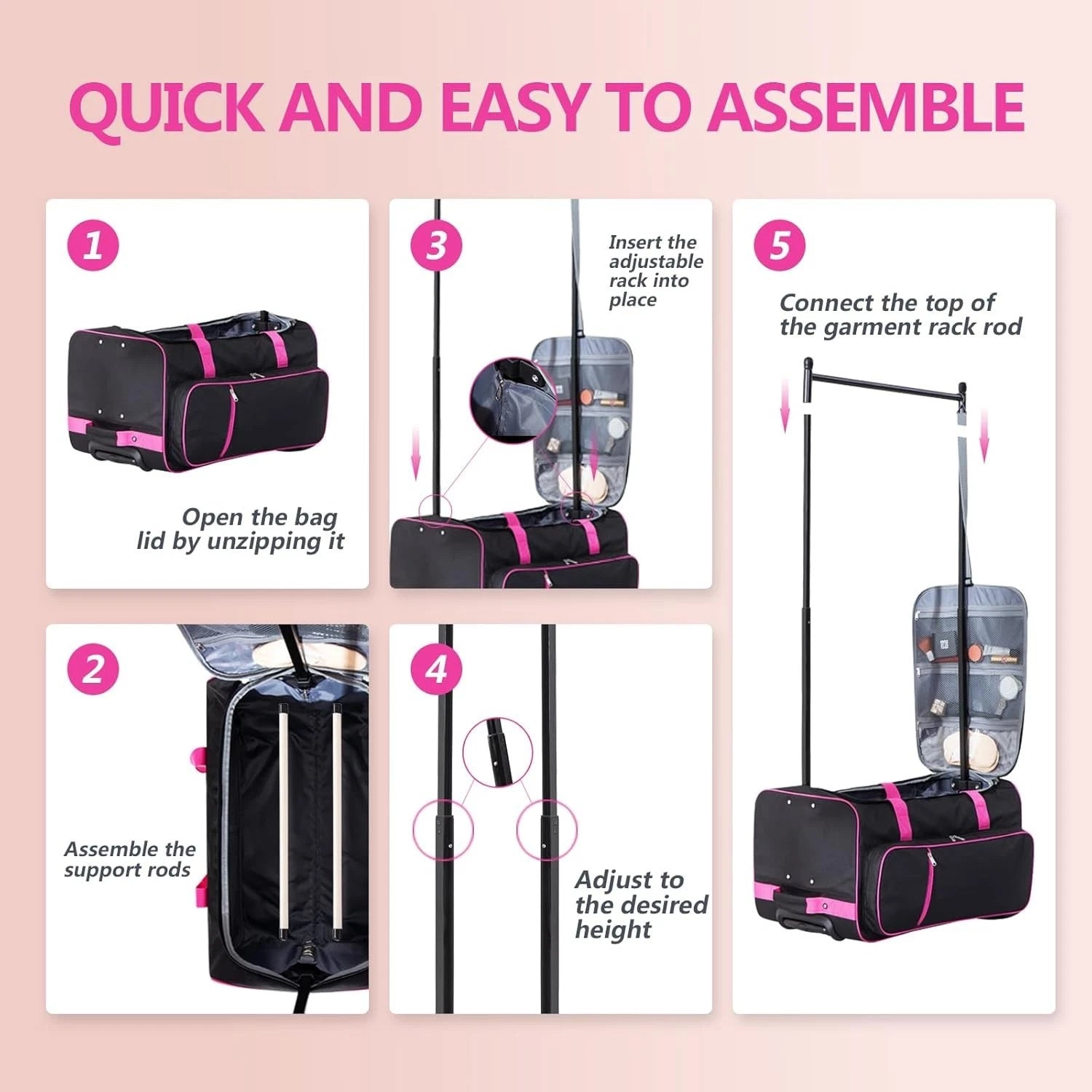 QUICK AND EASY TO ASSEMBLE

1

Open the bag lid by unzipping it

2

Assemble the support rods

3

Insert the adjustable rack into place

4

Adjust to the desired height

5

Connect the top of the garment rack rod