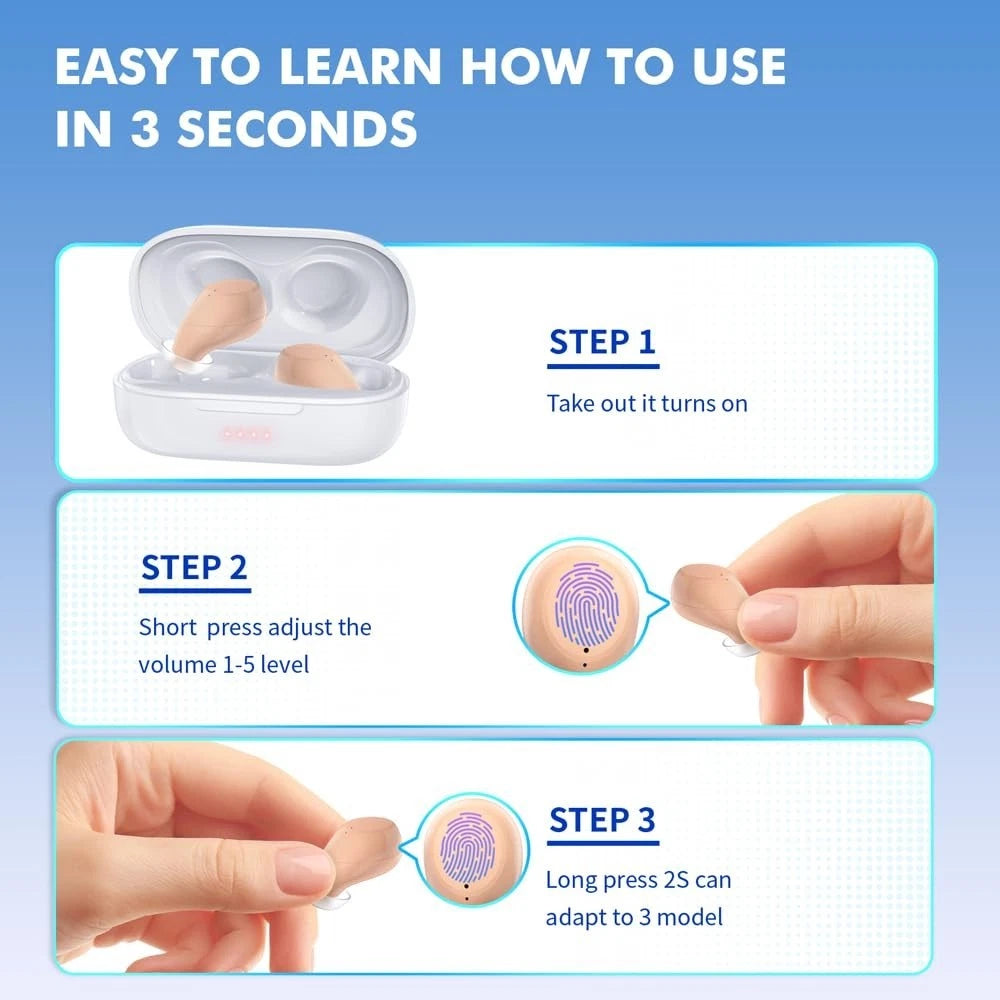 EASY TO LEARN HOW TO USE IN 3 SECONDS

STEP 1

Take out it turns on

STEP 2

Short press adjust the volume 1-5 level

STEP 3

Long press 2S can adapt to 3 model